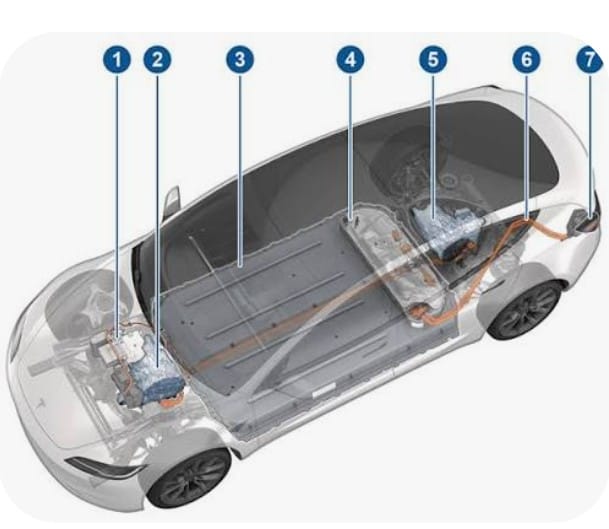 1 2 3 4 5 6 7